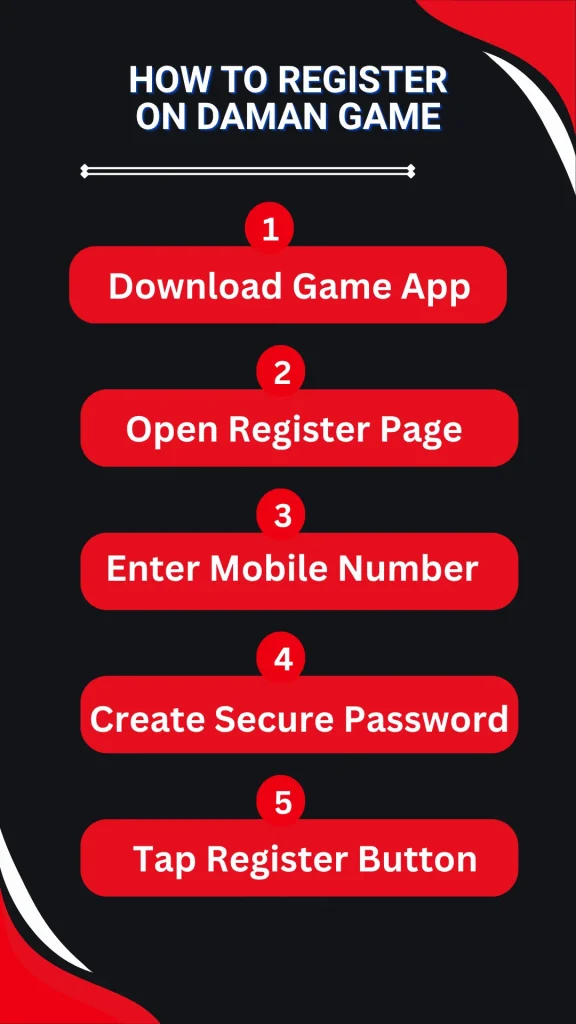 HOW TO REGISTER ON DAMAN GAME

1
Download Game App

2
Open Register Page

3
Enter Mobile Number

4
Create Secure Password

5
Tap Register Button