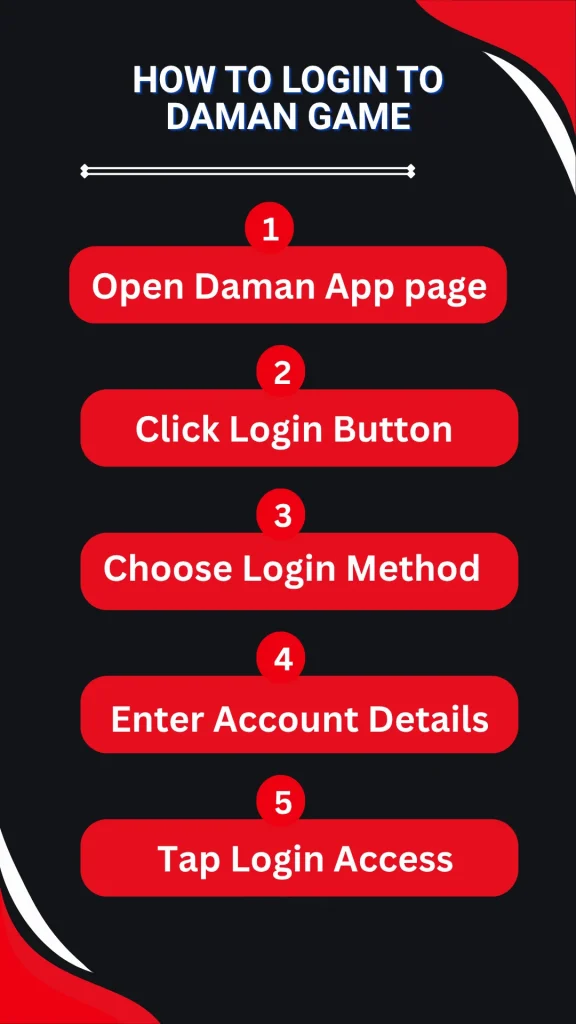 HOW TO LOGIN TO DAMAN GAME

1
Open Daman App page

2
Click Login Button

3
Choose Login Method

4
Enter Account Details

5
Tap Login Access